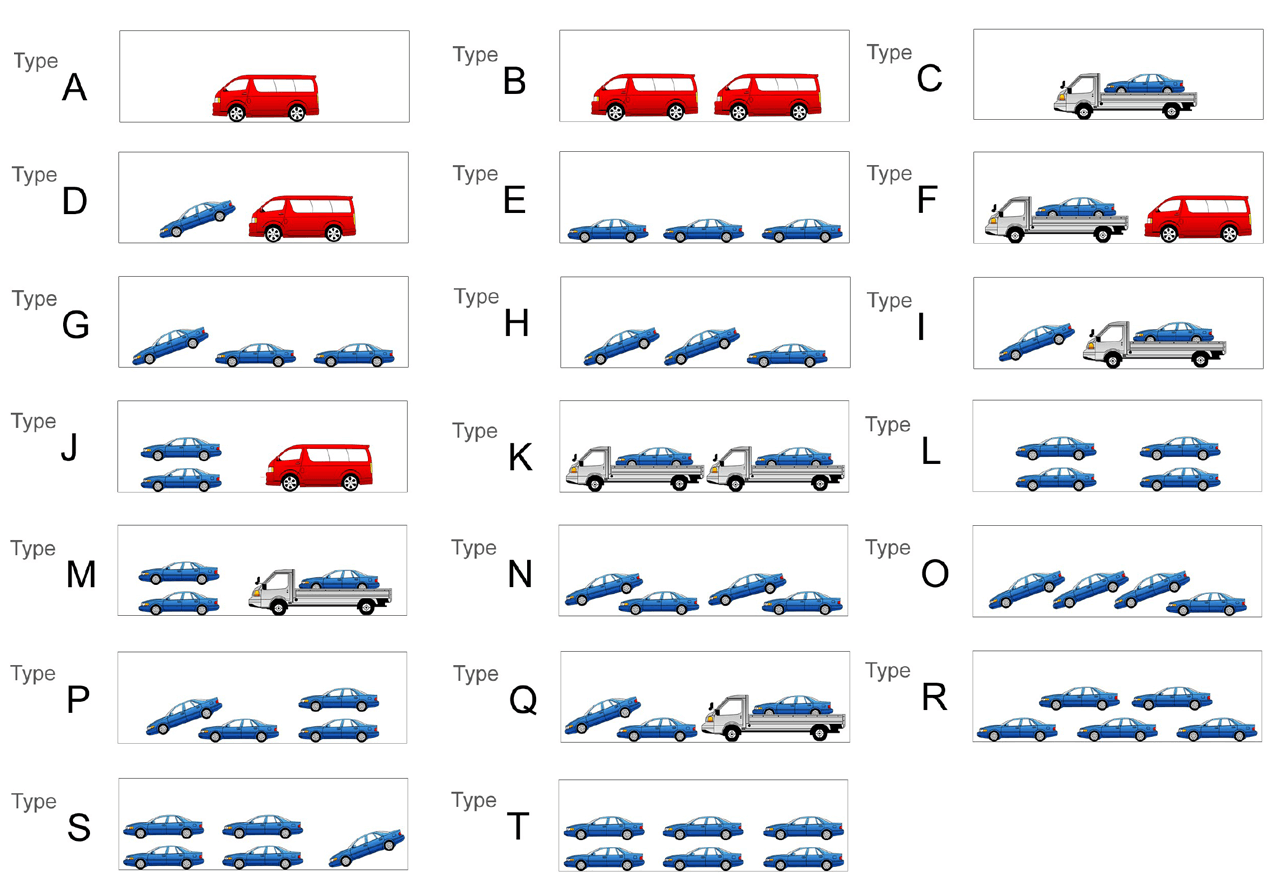 Type A

Type B

Type C

Type D

Type E

Type F

Type G

Type H

Type I

Type J

Type K

Type L

Type M

Type N

Type O

Type P

Type Q

Type R

Type S

Type T